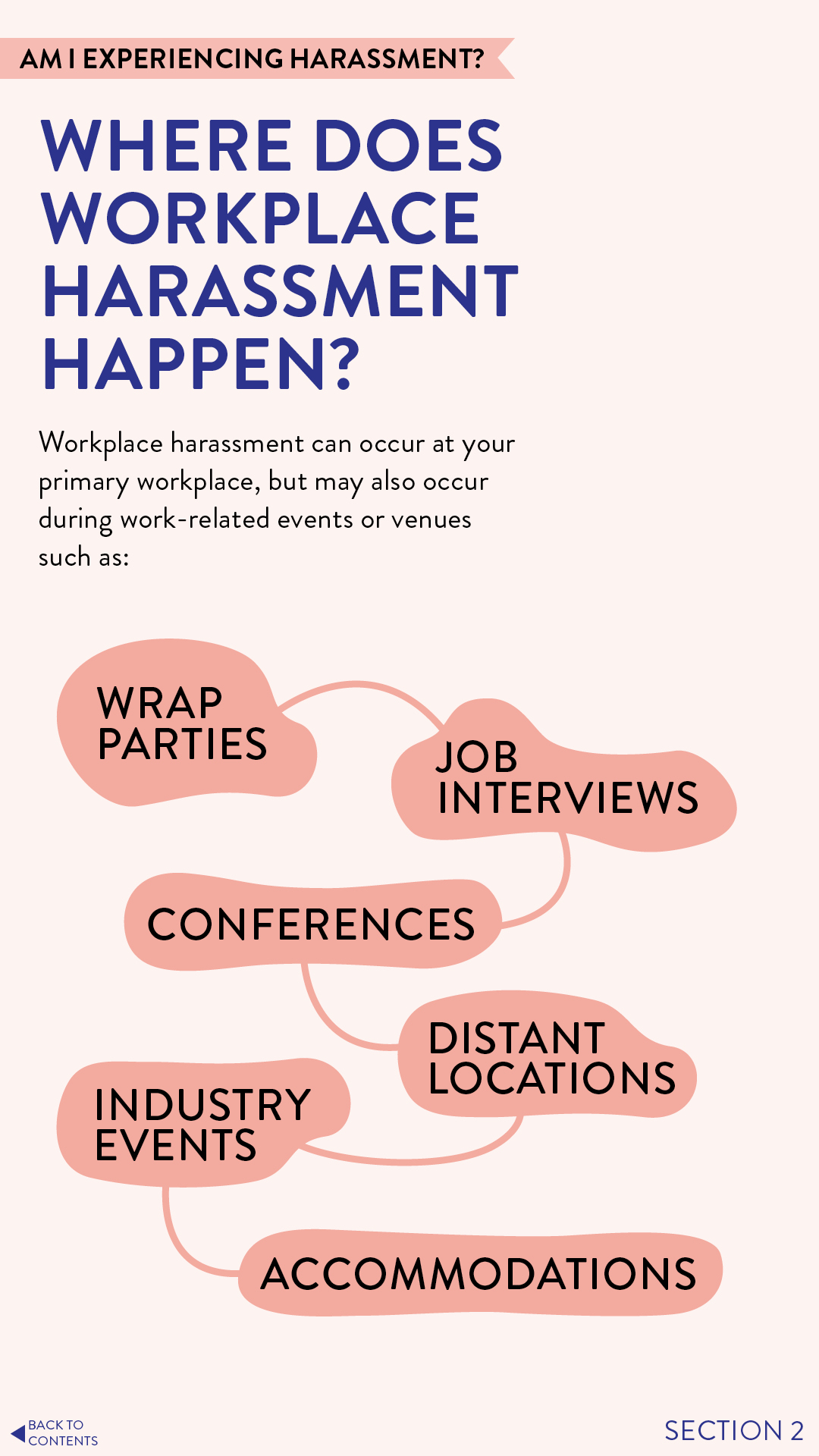 AM I EXPERIENCING HARASSMENT?

WHERE DOES WORKPLACE HARASSMENT HAPPEN?

Workplace harassment can occur at your primary workplace, but may also occur during work-related events or venues such as:

WRAP PARTIES

JOB INTERVIEWS

CONFERENCES

DISTANT LOCATIONS

INDUSTRY EVENTS

ACCOMMODATIONS

BACK TO CONTENTS

SECTION 2